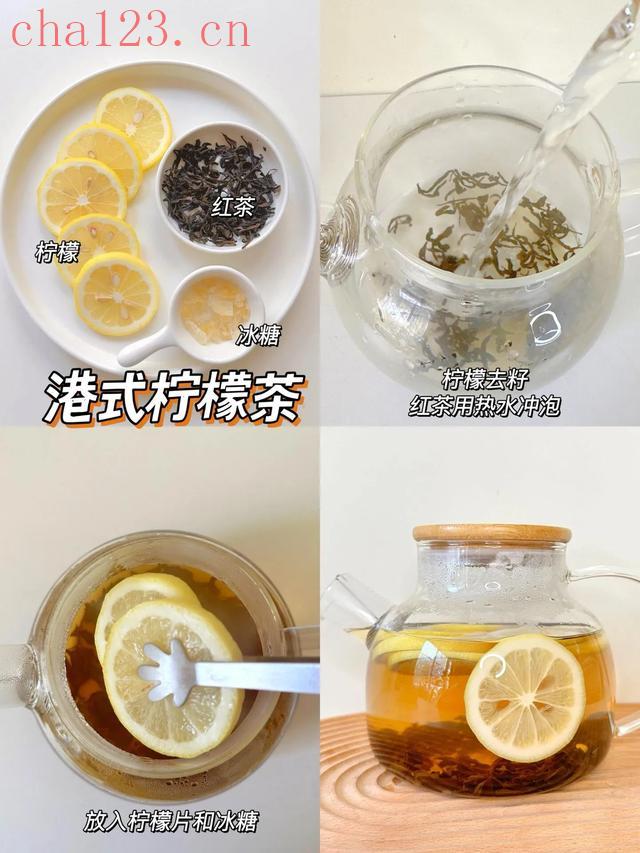 cha123.cn

红茶

柠檬

冰糖

港式柠檬茶

柠檬去籽
红茶用热水冲泡

放入柠檬片和冰糖