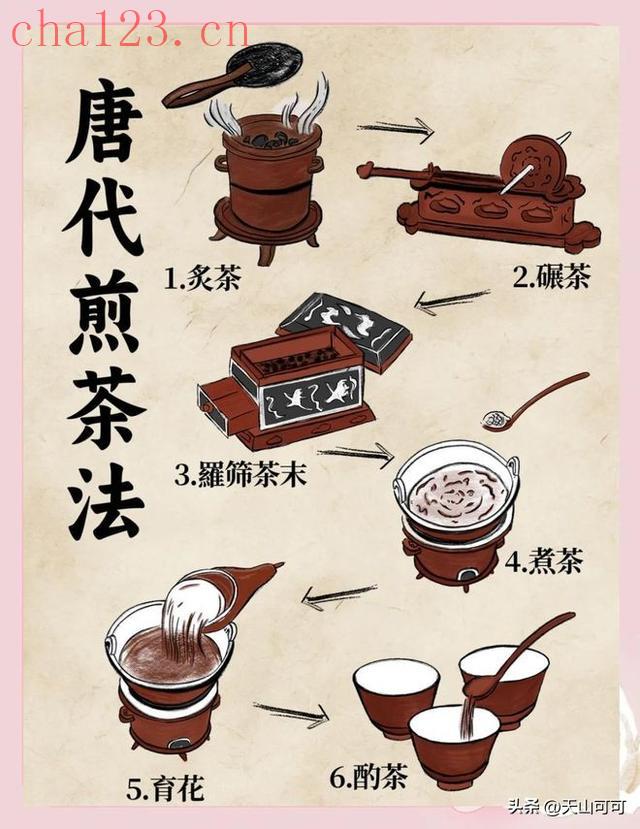 cha123.cn

唐代煎茶法

1.炙茶

2.碾茶

3.羅筛茶末

4.煮茶

5.育花

6.酌茶

头条 @天山可可