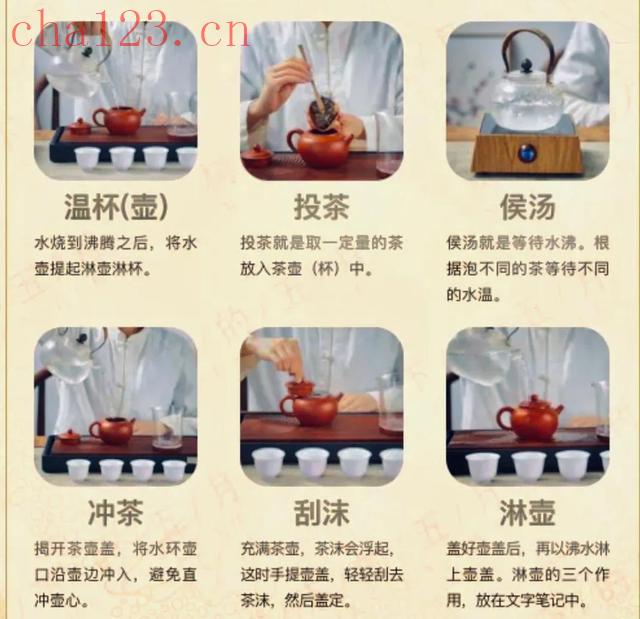 cha123.cn

温杯(壶)
水烧到沸腾之后，将水壶提起淋壶淋杯。

投茶
投茶就是取一定量的茶放入茶壶（杯）中。

侯汤
侯汤就是等待水沸。根据泡不同的茶等待不同的水温。

冲茶
揭开茶壶盖，将水环壶口沿壶边冲入，避免直冲壶心。

刮沫
充满茶壶，茶沫会浮起，这时手提壶盖，轻轻刮去茶沫，然后盖定。

淋壶
盖好壶盖后，再以沸水淋上壶盖。淋壶的三个作用，放在文字笔记中。