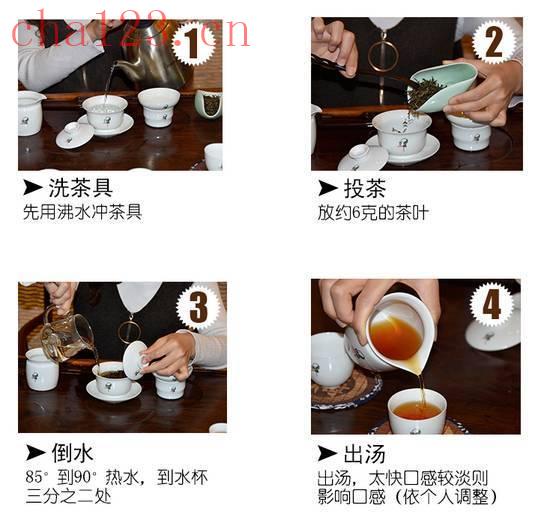 cha123.cn

1

➤ 洗茶具
先用沸水冲茶具

2

➤ 投茶
放约6克的茶叶

3

➤ 倒水
85° 到90° 热水，到水杯三分之二处

4

➤ 出汤
出汤，太快口感较淡则影响口感（依个人调整）