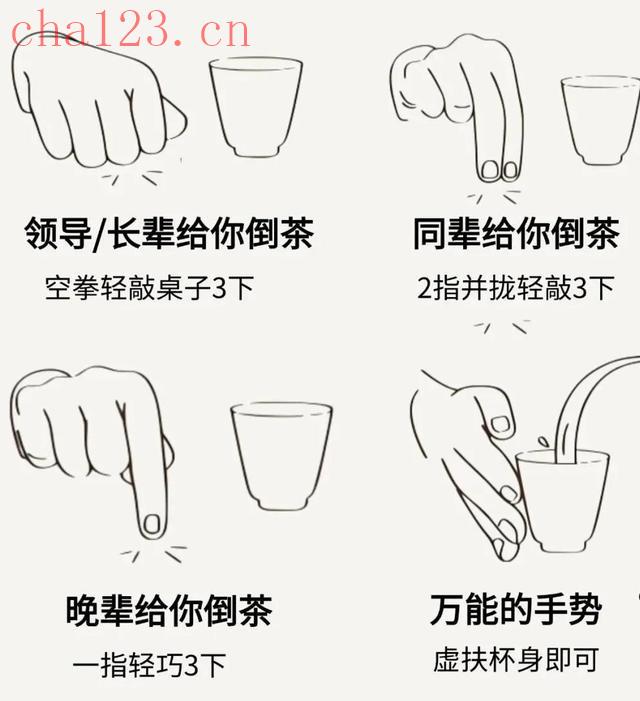 cha123.cn

领导/长辈给你倒茶

空拳轻敲桌子3下

同辈给你倒茶

2指并拢轻敲3下

晚辈给你倒茶

一指轻巧3下

万能的手势

虚扶杯身即可